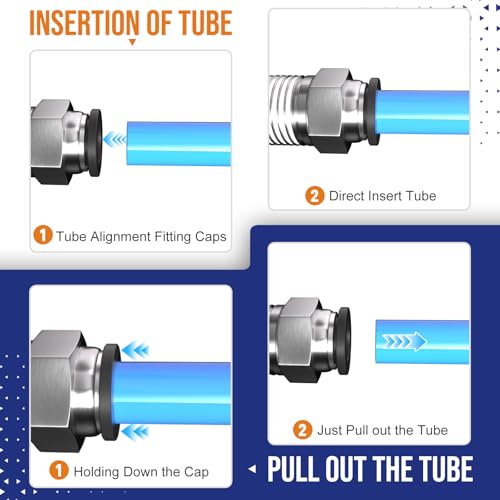 INSERTION OF TUBE

1 Tube Alignment Fitting Caps

2 Direct Insert Tube

1 Holding Down the Cap

2 Just Pull out the Tube

PULL OUT THE TUBE