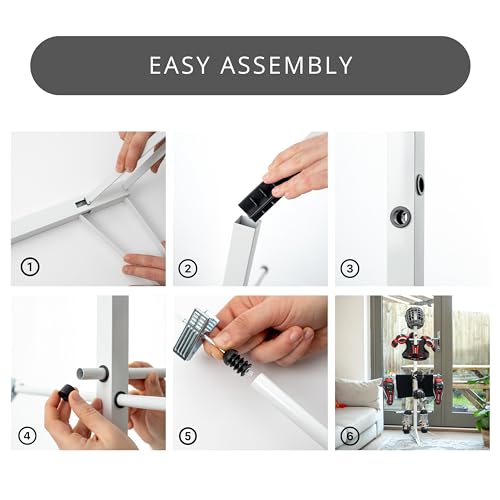 EASY ASSEMBLY

①

②

③

④

⑤

⑥