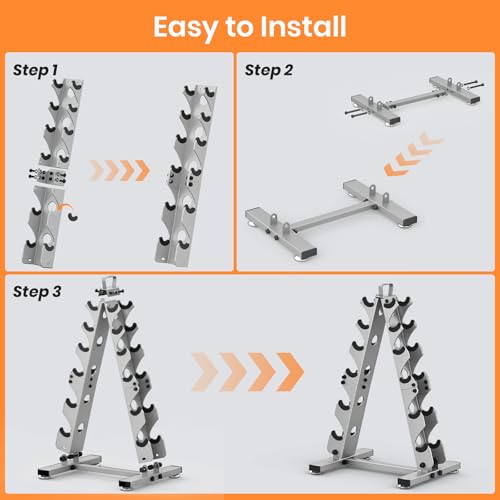 Easy to Install

Step 1

Step 2

Step 3