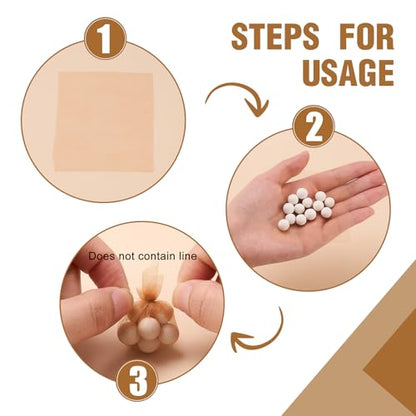 1

STEPS FOR USAGE

2

Does not contain line

3