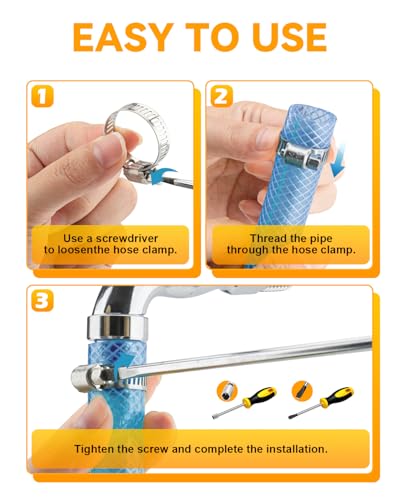 EASY TO USE

1

Use a screwdriver to loosenthe hose clamp.

2

Thread the pipe through the hose clamp.

3

Tighten the screw and complete the installation.