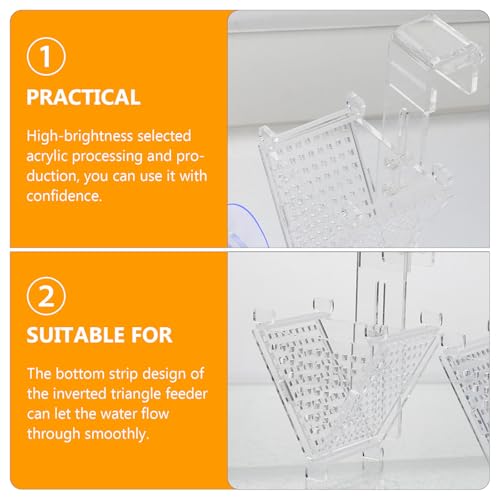 1

PRACTICAL

High-brightness selected acrylic processing and production, you can use it with confidence.

2

SUITABLE FOR

The bottom strip design of the inverted triangle feeder can let the water flow through smoothly.