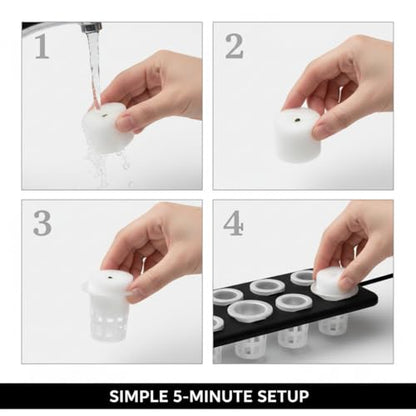 1

2

3

4

SIMPLE 5-MINUTE SETUP