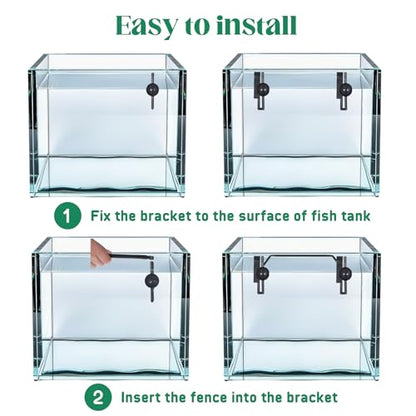 Easy to install

1 Fix the bracket to the surface of fish tank

2 Insert the fence into the bracket