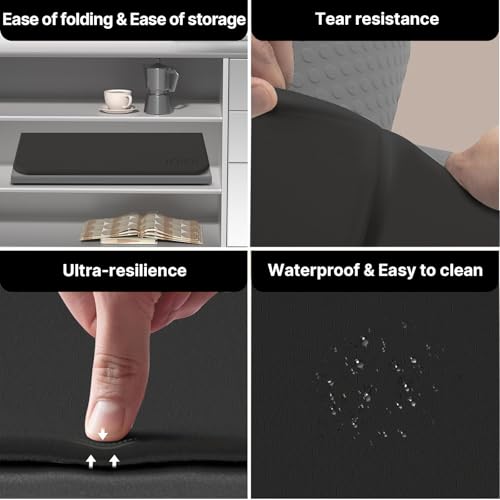 Ease of folding & Ease of storage

Tear resistance

Ultra-resilience

Waterproof & Easy to clean