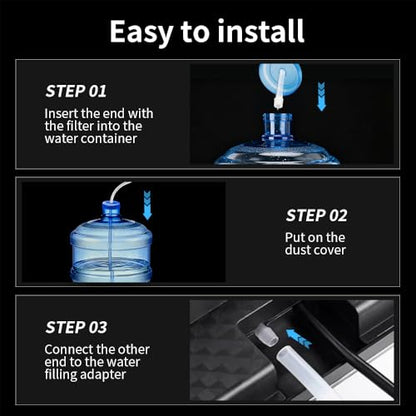 Easy to install

STEP 01
Insert the end with the filter into the water container

STEP 02
Put on the dust cover

STEP 03
Connect the other end to the water filling adapter