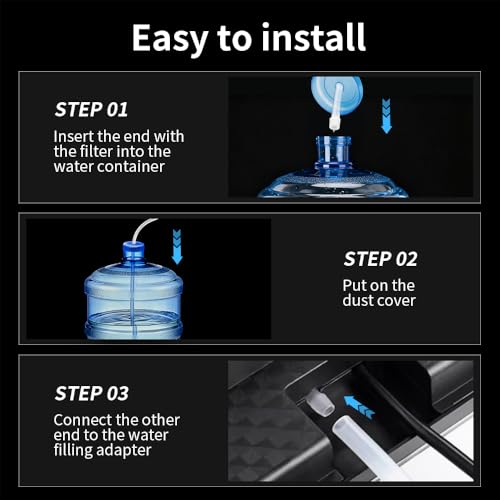 Easy to install

STEP 01
Insert the end with the filter into the water container

STEP 02
Put on the dust cover

STEP 03
Connect the other end to the water filling adapter