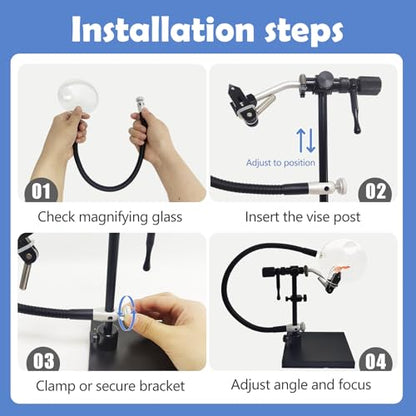 Installation steps

01

Check magnifying glass

Adjust to position

02

Insert the vise post

03

Clamp or secure bracket

04

Adjust angle and focus