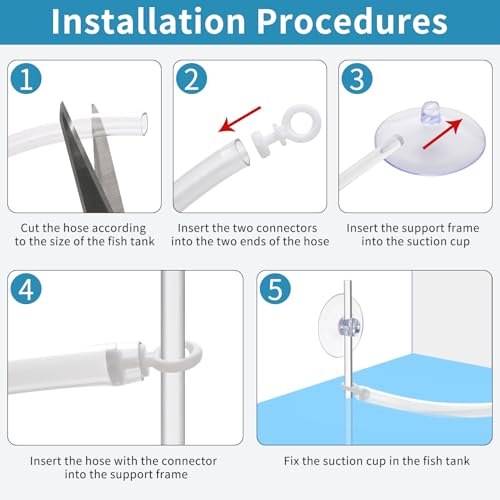 Installation Procedures

1

Cut the hose according to the size of the fish tank

2

Insert the two connectors into the two ends of the hose

3

Insert the support frame into the suction cup

4

Insert the hose with the connector into the support frame

5

Fix the suction cup in the fish tank