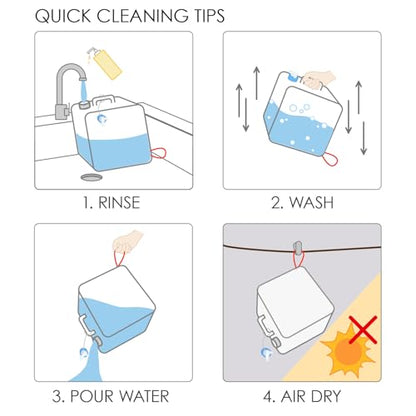 QUICK CLEANING TIPS

1. RINSE

2. WASH

3. POUR WATER

4. AIR DRY