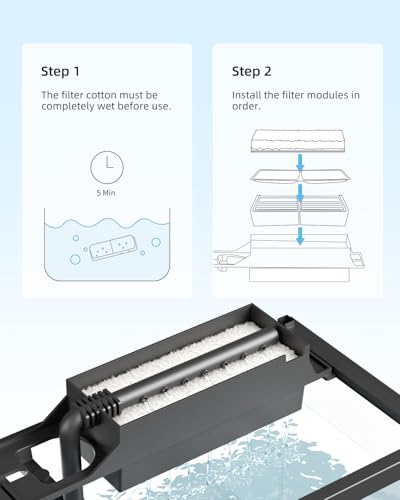 Step 1

The filter cotton must be completely wet before use.

5 Min

Step 2

Install the filter modules in order.