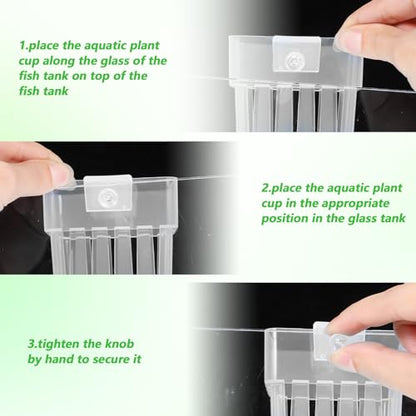 1.place the aquatic plant cup along the glass of the fish tank on top of the fish tank

2.place the aquatic plant cup in the appropriate position in the glass tank

3.tighten the knob by hand to secure it