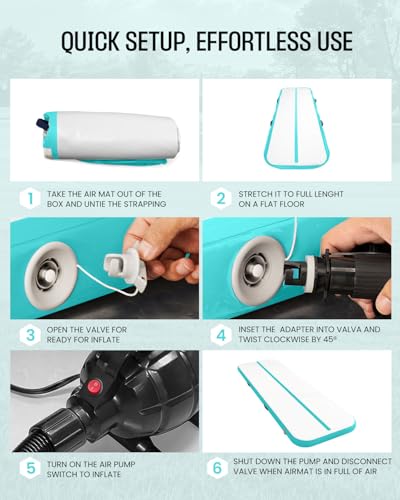 QUICK SETUP, EFFORTLESS USE

1 TAKE THE AIR MAT OUT OF THE BOX AND UNTIE THE STRAPPING

2 STRETCH IT TO FULL LENGHT ON A FLAT FLOOR

3 OPEN THE VALVE FOR READY FOR INFLATE

4 INSET THE ADAPTER INTO VALVA AND TWIST CLOCKWISE BY 45°

5 TURN ON THE AIR PUMP SWITCH TO INFLATE

6 SHUT DOWN THE PUMP AND DISCONNECT VALVE WHEN AIRMAT IS IN FULL OF AIR