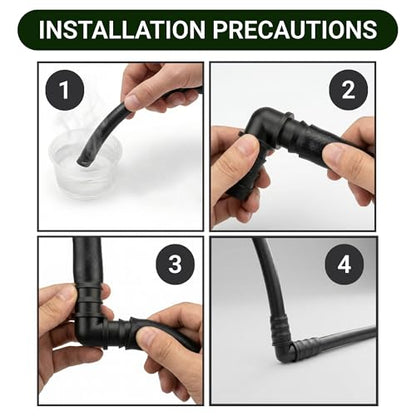 INSTALLATION PRECAUTIONS

1

2

3

4