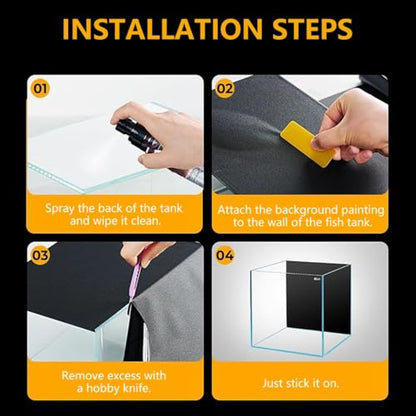 INSTALLATION STEPS

01

Spray the back of the tank and wipe it clean.

02

Attach the background painting to the wall of the fish tank.

03

Remove excess with a hobby knife.

04

Just stick it on.