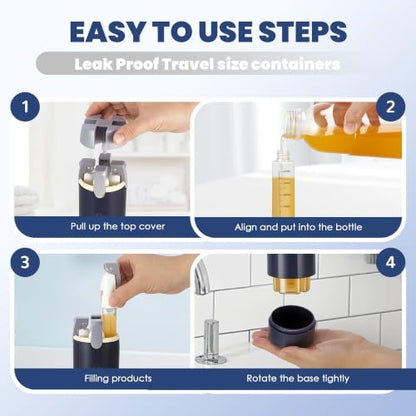 EASY TO USE STEPS

Leak Proof Travel size containers

1

Pull up the top cover

2

Align and put into the bottle

3

Filling products

4

Rotate the base tightly