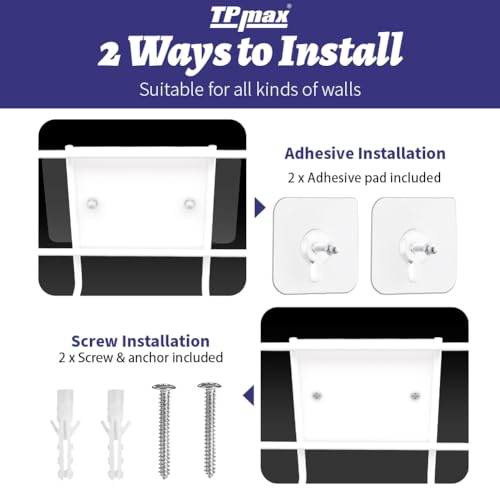 TPmax®

2 Ways to Install

Suitable for all kinds of walls

Adhesive Installation

2 x Adhesive pad included

Screw Installation

2 x Screw & anchor included