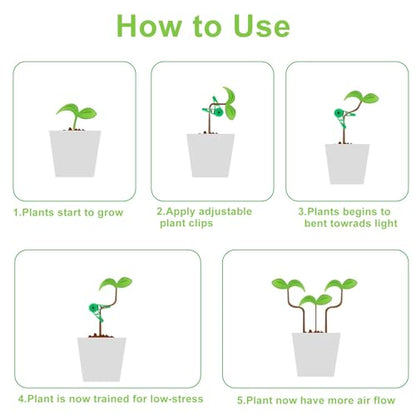 How to Use

1.Plants start to grow

2.Apply adjustable plant clips

3.Plants begins to bent towrads light

4.Plant is now trained for low-stress

5.Plant now have more air flow