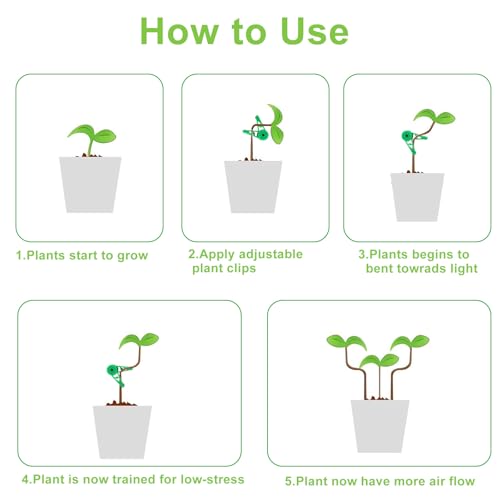 How to Use

1.Plants start to grow

2.Apply adjustable plant clips

3.Plants begins to bent towrads light

4.Plant is now trained for low-stress

5.Plant now have more air flow