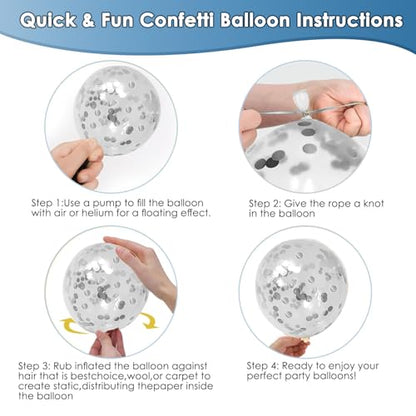 Quick & Fun Confetti Balloon Instructions

Step 1:Use a pump to fill the balloon with air or helium for a floating effect.

Step 2: Give the rope a knot in the balloon

Step 3: Rub inflated the balloon against hair that is bestchoice,wool,or carpet to create static,distributing thepaper inside the balloon

Step 4: Ready to enjoy your perfect party balloons!