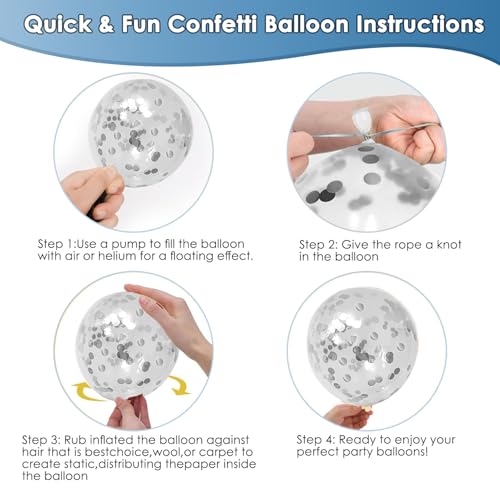 Quick & Fun Confetti Balloon Instructions

Step 1:Use a pump to fill the balloon with air or helium for a floating effect.

Step 2: Give the rope a knot in the balloon

Step 3: Rub inflated the balloon against hair that is bestchoice,wool,or carpet to create static,distributing thepaper inside the balloon

Step 4: Ready to enjoy your perfect party balloons!