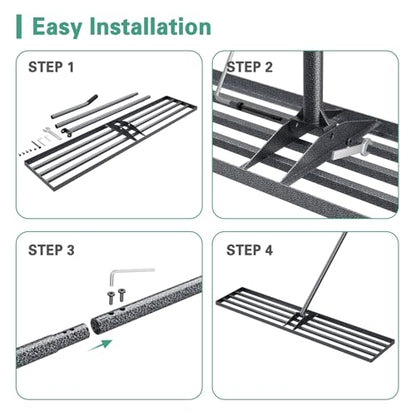 Easy Installation

STEP 1

STEP 2

STEP 3

STEP 4