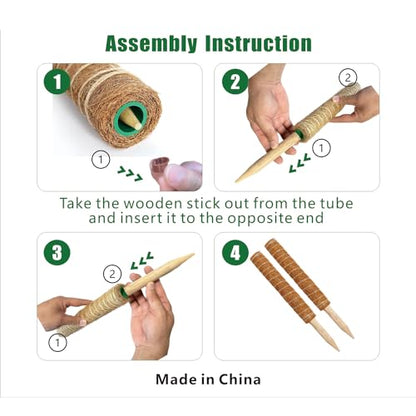 Assembly Instruction

1

1

2

2

1

Take the wooden stick out from the tube and insert it to the opposite end

3

2

1

4

Made in China