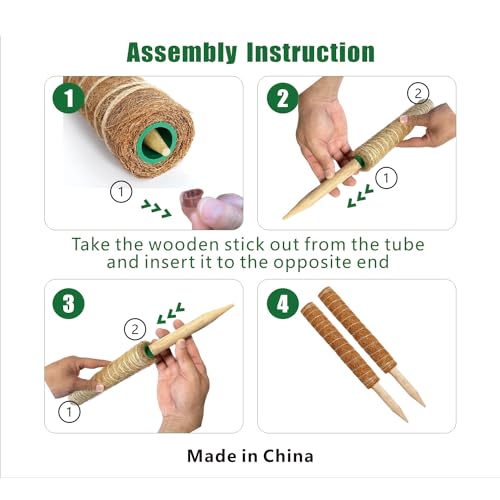 Assembly Instruction

1

1

2

2

1

Take the wooden stick out from the tube and insert it to the opposite end

3

2

1

4

Made in China