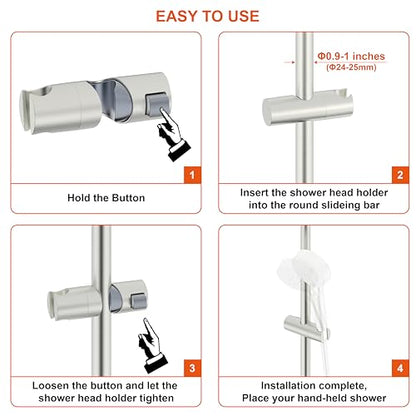 EASY TO USE

1

Hold the Button

Φ0.9-1 inches
(Φ24-25mm)

2

Insert the shower head holder into the round slideing bar

3

Loosen the button and let the shower head holder tighten

4

Installation complete, Place your hand-held shower