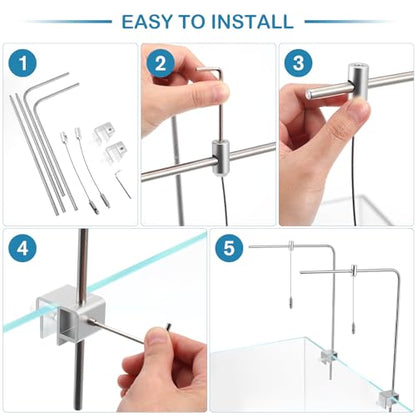 EASY TO INSTALL

1

2

3

4

5