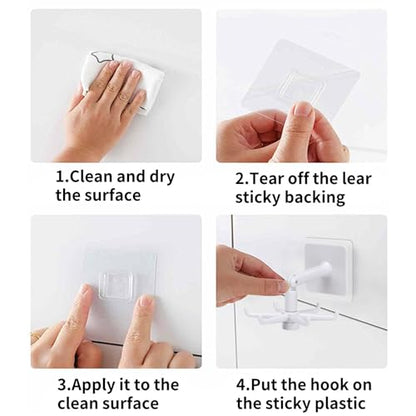 1.Clean and dry the surface

2.Tear off the lear sticky backing

3.Apply it to the clean surface

4.Put the hook on the sticky plastic