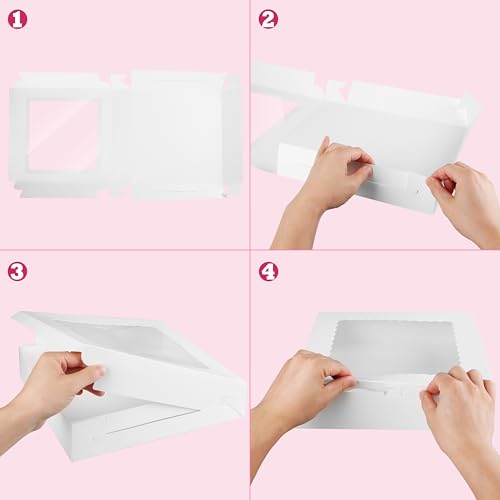 1

2

3

4