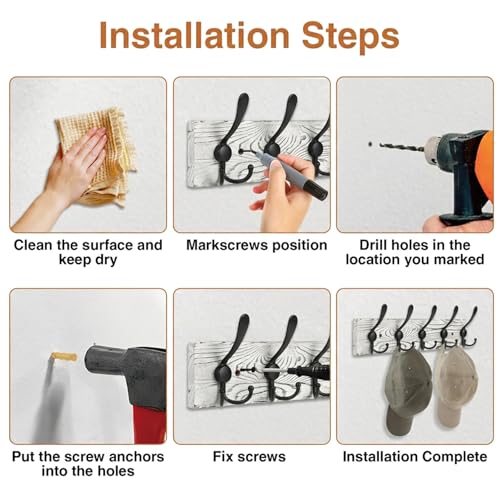 Installation Steps

Clean the surface and keep dry

Markscrews position

Drill holes in the location you marked

Put the screw anchors into the holes

Fix screws

Installation Complete