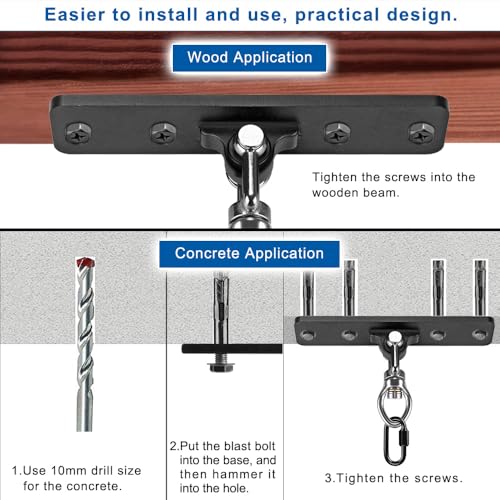 Easier to install and use, practical design.

Wood Application

Tighten the screws into the wooden beam.

Concrete Application

1.Use 10mm drill size for the concrete.

2.Put the blast bolt into the base, and then hammer it into the hole.

3.Tighten the screws.