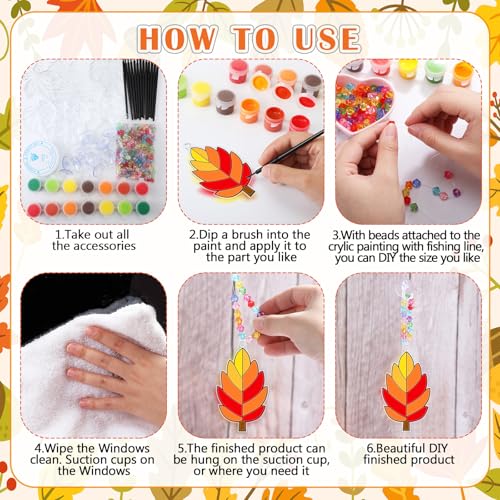 HOW TO USE

1.Take out all the accessories

2.Dip a brush into the paint and apply it to the part you like

3.With beads attached to the crylic painting with fishing line, you can DIY the size you like

4.Wipe the Windows clean. Suction cups on the Windows

5.The finished product can be hung on the suction cup, or where you need it

6.Beautiful DIY finished product