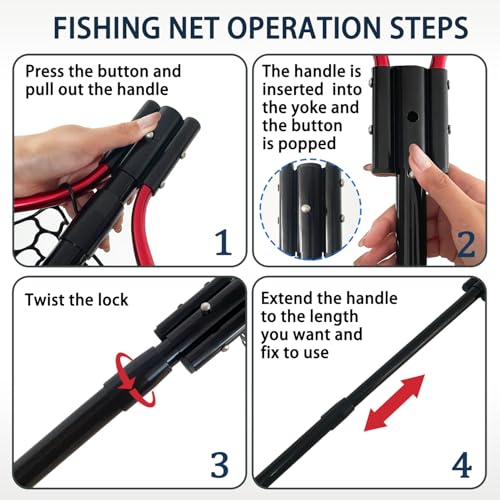 FISHING NET OPERATION STEPS

Press the button and pull out the handle

1

The handle is inserted into the yoke and the button is popped

2

Twist the lock

3

Extend the handle to the length you want and fix to use

4