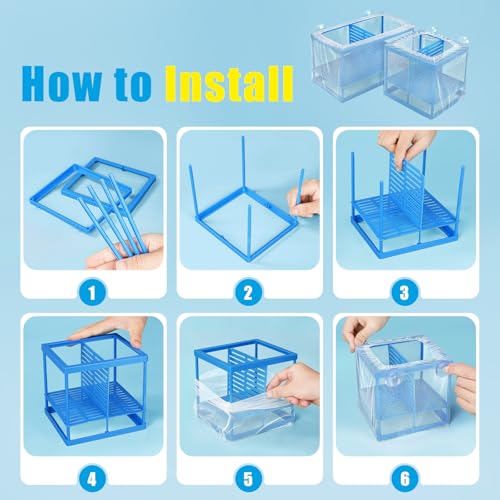 How to Install

1

2

3

4

5

6