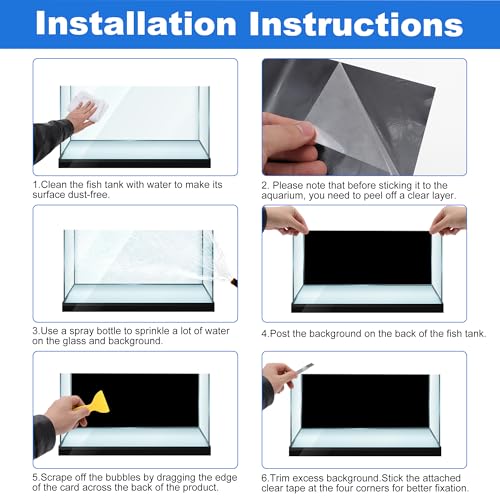 Installation Instructions

1.Clean the fish tank with water to make its surface dust-free.

2. Please note that before sticking it to the aquarium, you need to peel off a clear layer.

3.Use a spray bottle to sprinkle a lot of water on the glass and background.

4.Post the background on the back of the fish tank.

5.Scrape off the bubbles by dragging the edge of the card across the back of the product.

6.Trim excess background.Stick the attached clear tape at the four corners for better fixation.