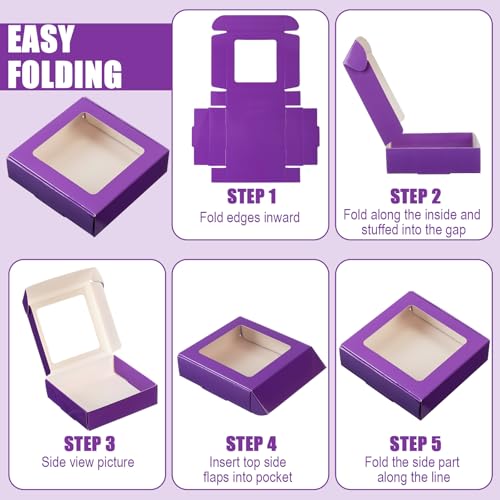 EASY FOLDING

STEP 1
Fold edges inward

STEP 2
Fold along the inside and stuffed into the gap

STEP 3
Side view picture

STEP 4
Insert top side flaps into pocket

STEP 5
Fold the side part along the line