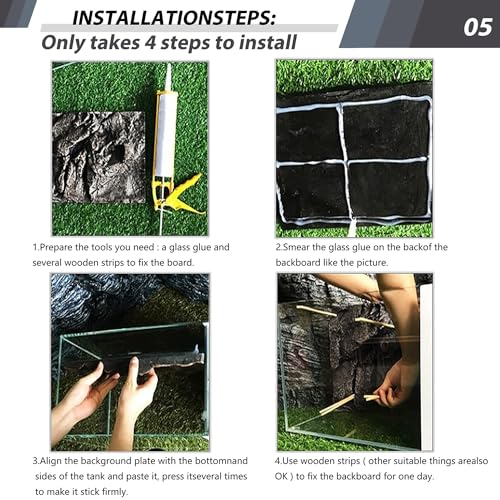 INSTALLATIONSTEPS:
Only takes 4 steps to install

05

1.Prepare the tools you need : a glass glue and several wooden strips to fix the board.

2.Smear the glass glue on the backof the backboard like the picture.

3.Align the background plate with the bottomnand sides of the tank and paste it, press itseveral times to make it stick firmly.

4.Use wooden strips ( other suitable things arealso OK ) to fix the backboard for one day.