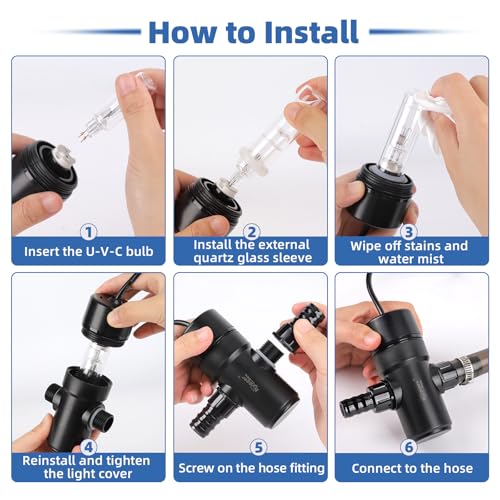 How to Install

1
Insert the U-V-C bulb

2
Install the external quartz glass sleeve

3
Wipe off stains and water mist

4
Reinstall and tighten the light cover

5
Screw on the hose fitting

6
Connect to the hose