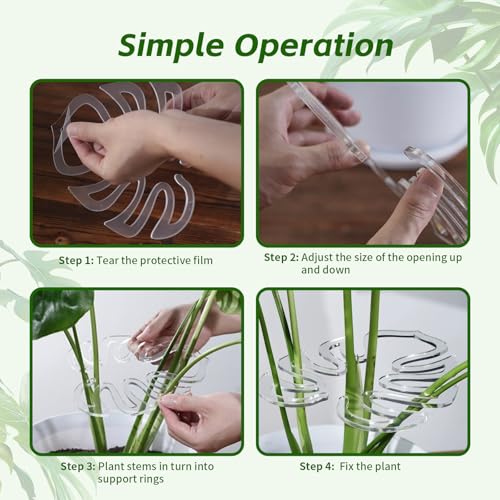 Simple Operation

Step 1: Tear the protective film

Step 2: Adjust the size of the opening up and down

Step 3: Plant stems in turn into support rings

Step 4: Fix the plant