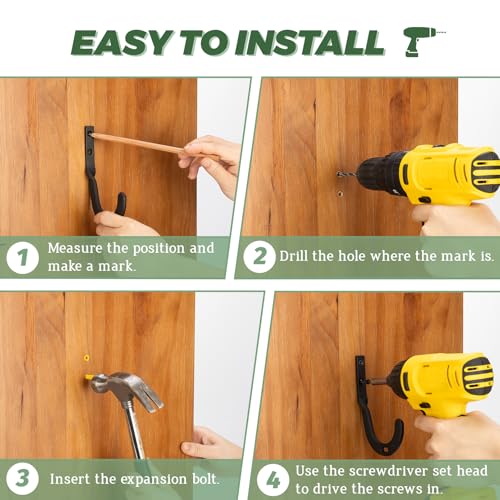 EASY TO INSTALL

1 Measure the position and make a mark.

2 Drill the hole where the mark is.

3 Insert the expansion bolt.

4 Use the screwdriver set head to drive the screws in.