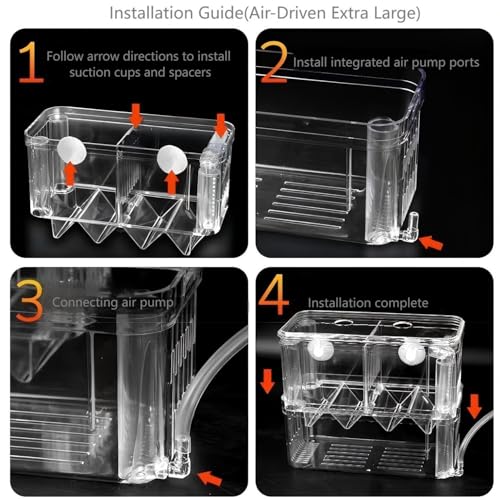 Installation Guide(Air-Driven Extra Large)

1 Follow arrow directions to install suction cups and spacers

2 Install integrated air pump ports

3 Connecting air pump

4 Installation complete