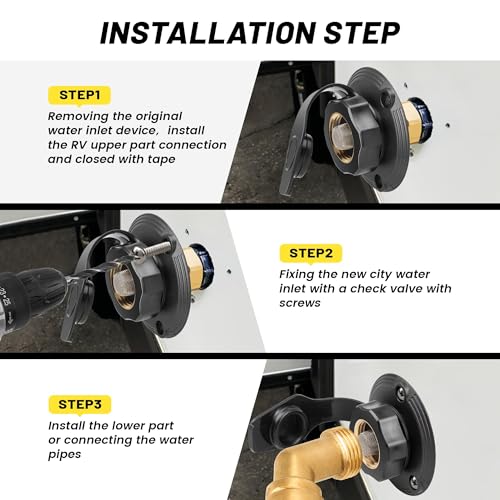 INSTALLATION STEP

STEP1

Removing the original water inlet device, install the RV upper part connection and closed with tape

STEP2

Fixing the new city water inlet with a check valve with screws

STEP3

Install the lower part or connecting the water pipes