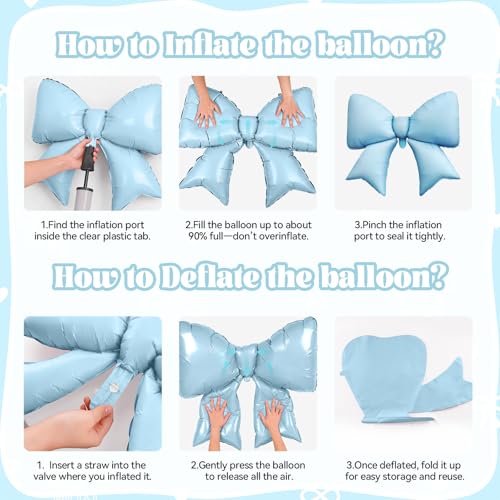 How to Inflate the balloon?

1.Find the inflation port inside the clear plastic tab.

2.Fill the balloon up to about 90% full—don't overinflate.

3.Pinch the inflation port to seal it tightly.

How to Deflate the balloon?

1. Insert a straw into the valve where you inflated it.

2.Gently press the balloon to release all the air.

3.Once deflated, fold it up for easy storage and reuse.