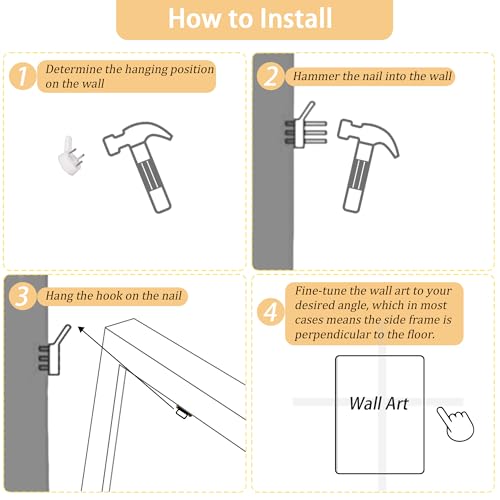 How to Install

1 Determine the hanging position on the wall

2 Hammer the nail into the wall

3 Hang the hook on the nail

4 Fine-tune the wall art to your desired angle, which in most cases means the side frame is perpendicular to the floor.

Wall Art