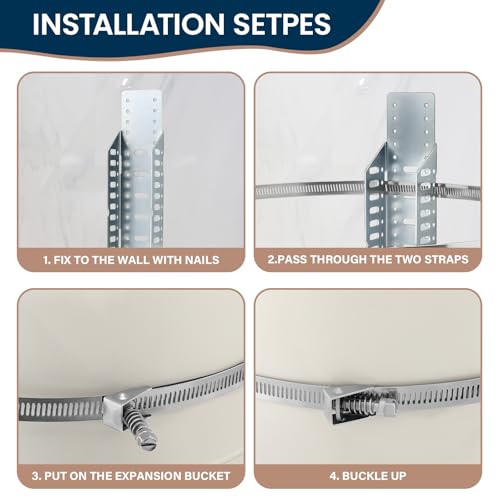 INSTALLATION SETPES

1. FIX TO THE WALL WITH NAILS

2.PASS THROUGH THE TWO STRAPS

3. PUT ON THE EXPANSION BUCKET

4. BUCKLE UP