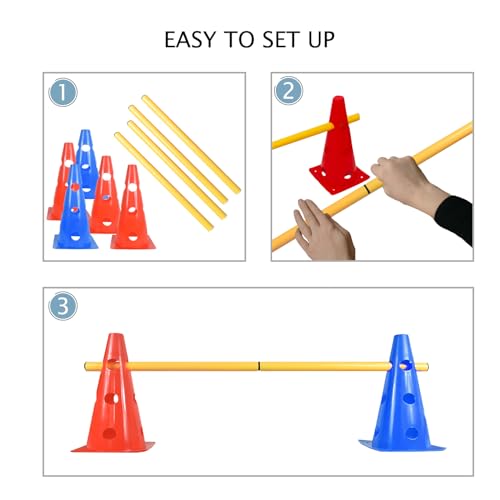 EASY TO SET UP

1

2

3