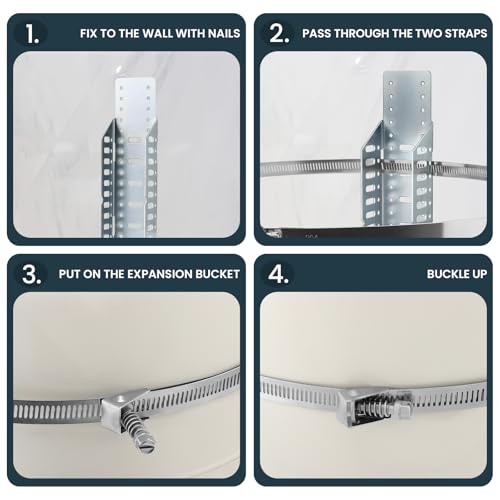 1. FIX TO THE WALL WITH NAILS

2. PASS THROUGH THE TWO STRAPS

3. PUT ON THE EXPANSION BUCKET

4. BUCKLE UP